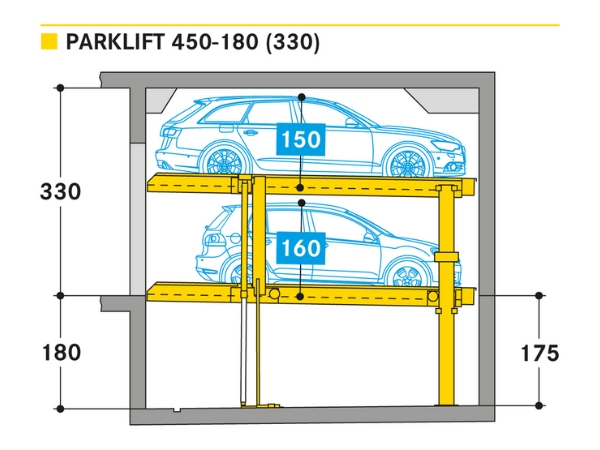 PARKLIFT 450-180 (330)

330

150

160

180

175